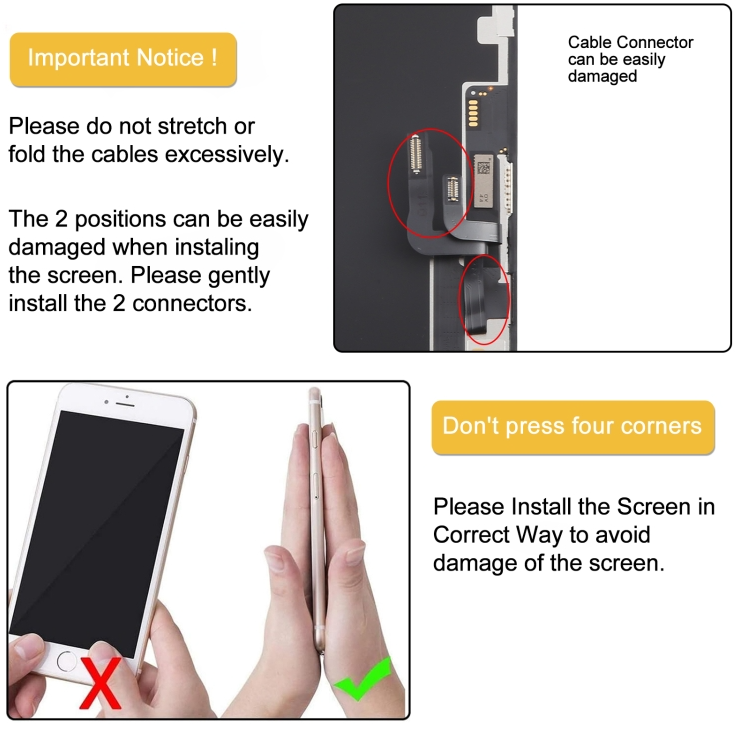 Important Notice !

Please do not stretch or fold the cables excessively.

The 2 positions can be easily damaged when instaling the screen. Please gently install the 2 connectors.

Cable Connector can be easily damaged

Don't press four corners

Please Install the Screen in Correct Way to avoid damage of the screen.